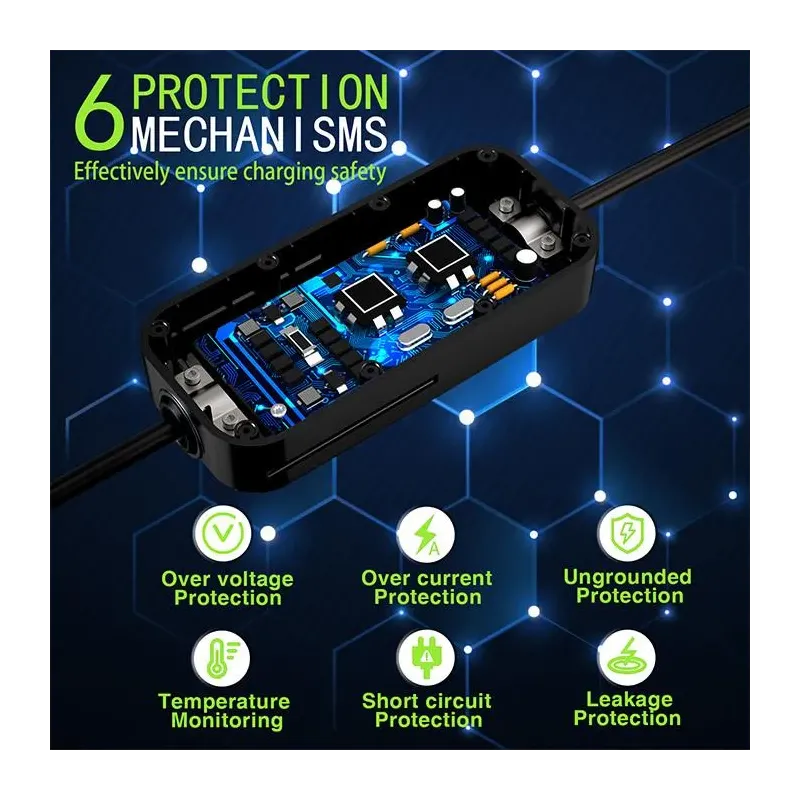 6 PROTECTION MECHANISMS
Effectively ensure charging safety

Over voltage Protection

Over current Protection

Ungrounded Protection

Temperature Monitoring

Short circuit Protection

Leakage Protection