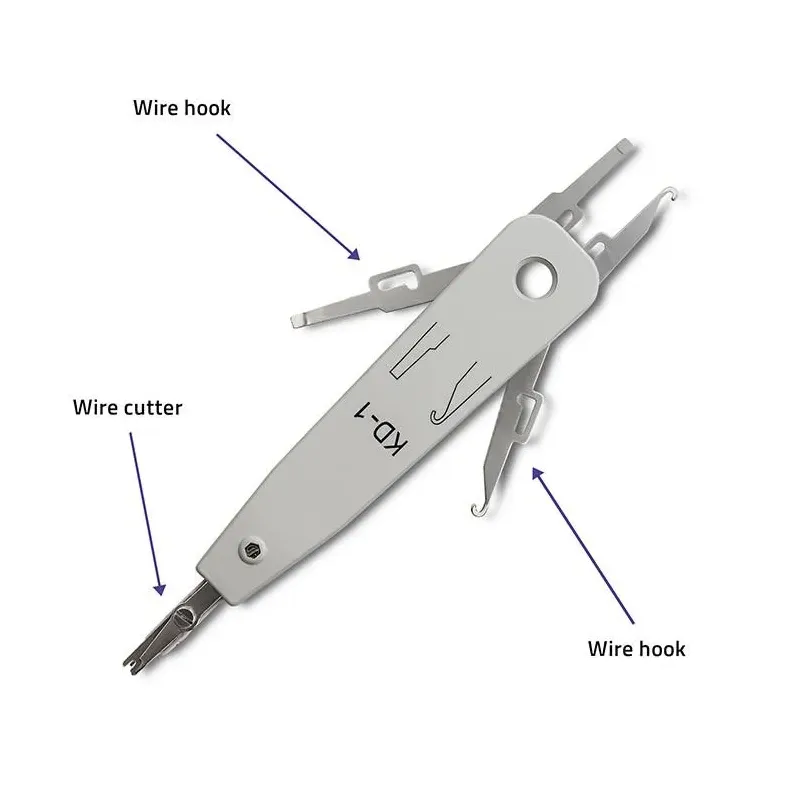 Wire hook

Wire cutter

KD-1

Wire hook