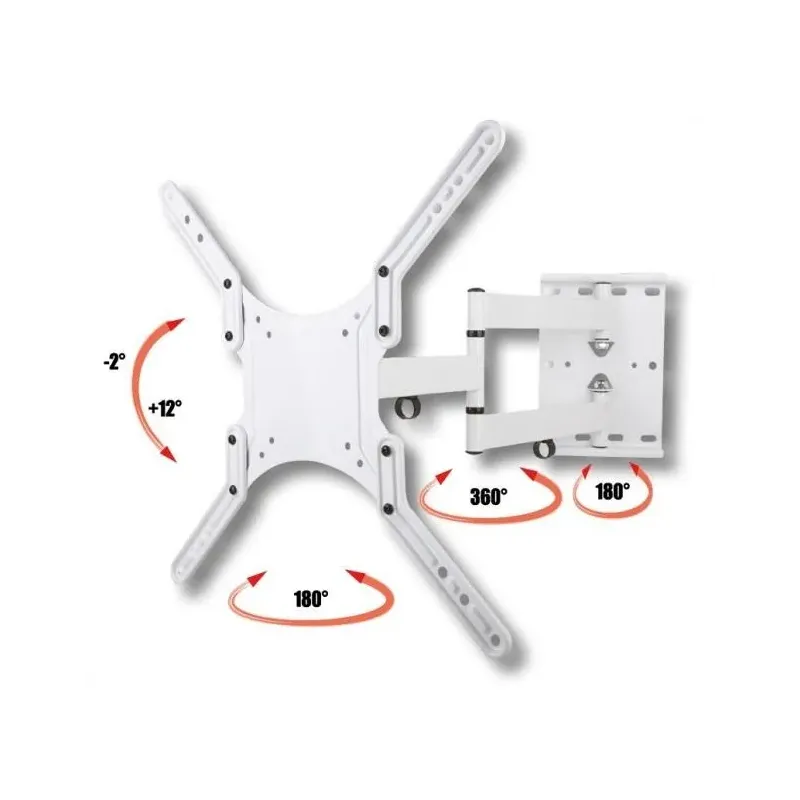 -2°
+12°
360°
180°
180°