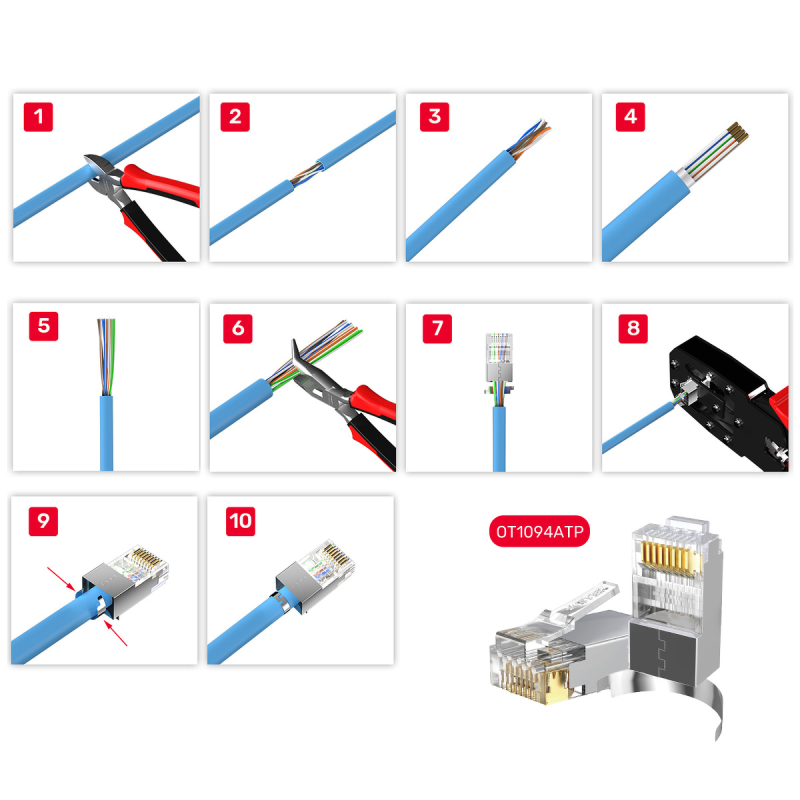 1

2

3

4

5

6

7

8

9

10

OT1094ATP