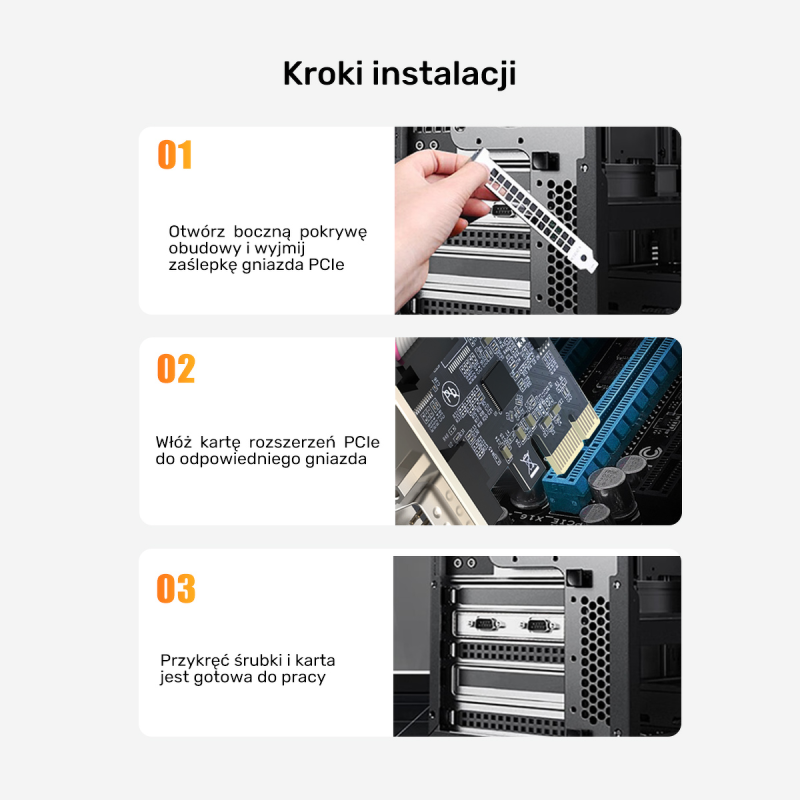 Kroki instalacji

01

Otwórz boczną pokrywę obudowy i wyjmij zaślepkę gniazda PCIe

02

Włóż kartę rozszerzeń PCIe do odpowiedniego gniazda

03

Przykręć śrubki i karta jest gotowa do pracy