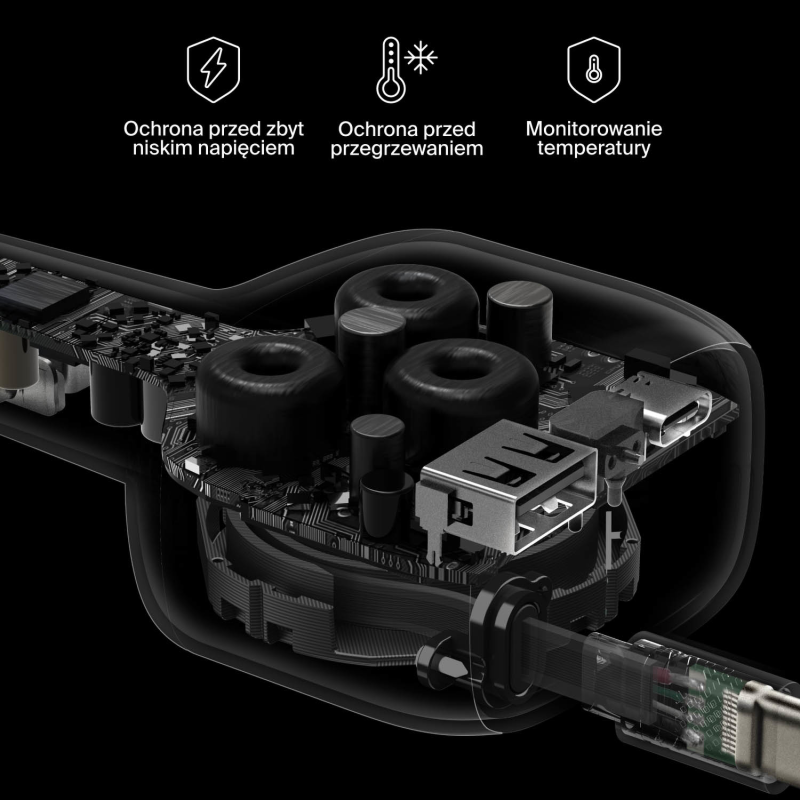 Ochrona przed zbyt niskim napięciem

Ochrona przed przegrzewaniem

Monitorowanie temperatury